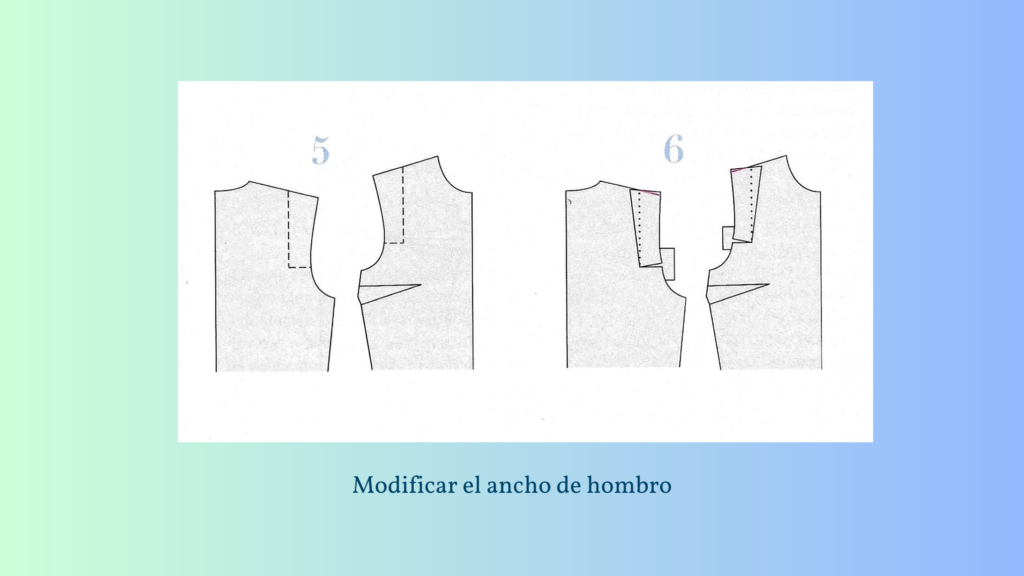 5

6

Modificar el ancho de hombro